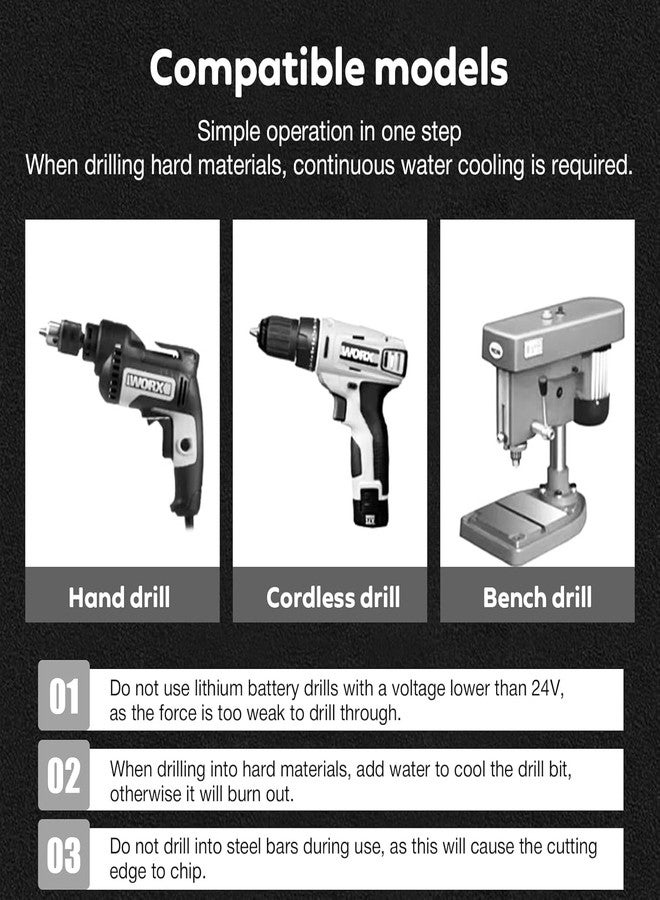 Compatible models

Simple operation in one step
When drilling hard materials, continuous water cooling is required.

WORX

WORX

Hand drill

Cordless drill

Bench drill

01 Do not use lithium battery drills with a voltage lower than 24V, as the force is too weak to drill through.

02 When drilling into hard materials, add water to cool the drill bit, otherwise it will burn out.

03 Do not drill into steel bars during use, as this will cause the cutting edge to chip.